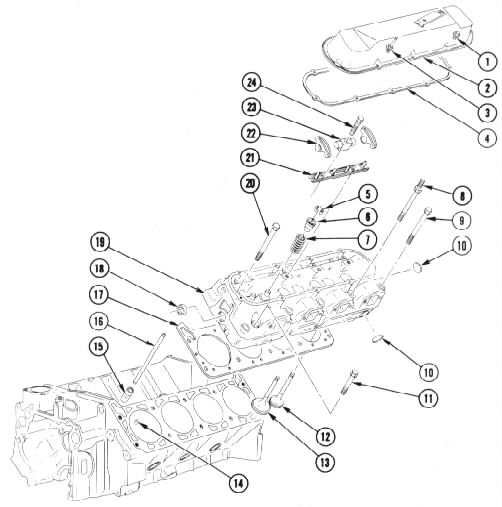 1
2
3
4
24
23
22
21
20
5
6
7
8
9
10
19
18
17
16
15
10
11
12
13
14