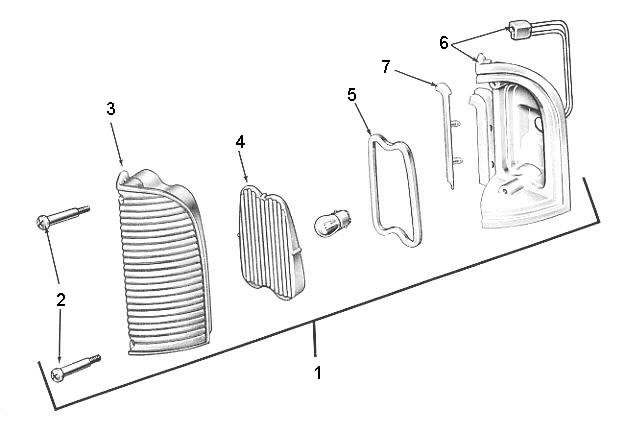 6
7
5
3
4
2
1